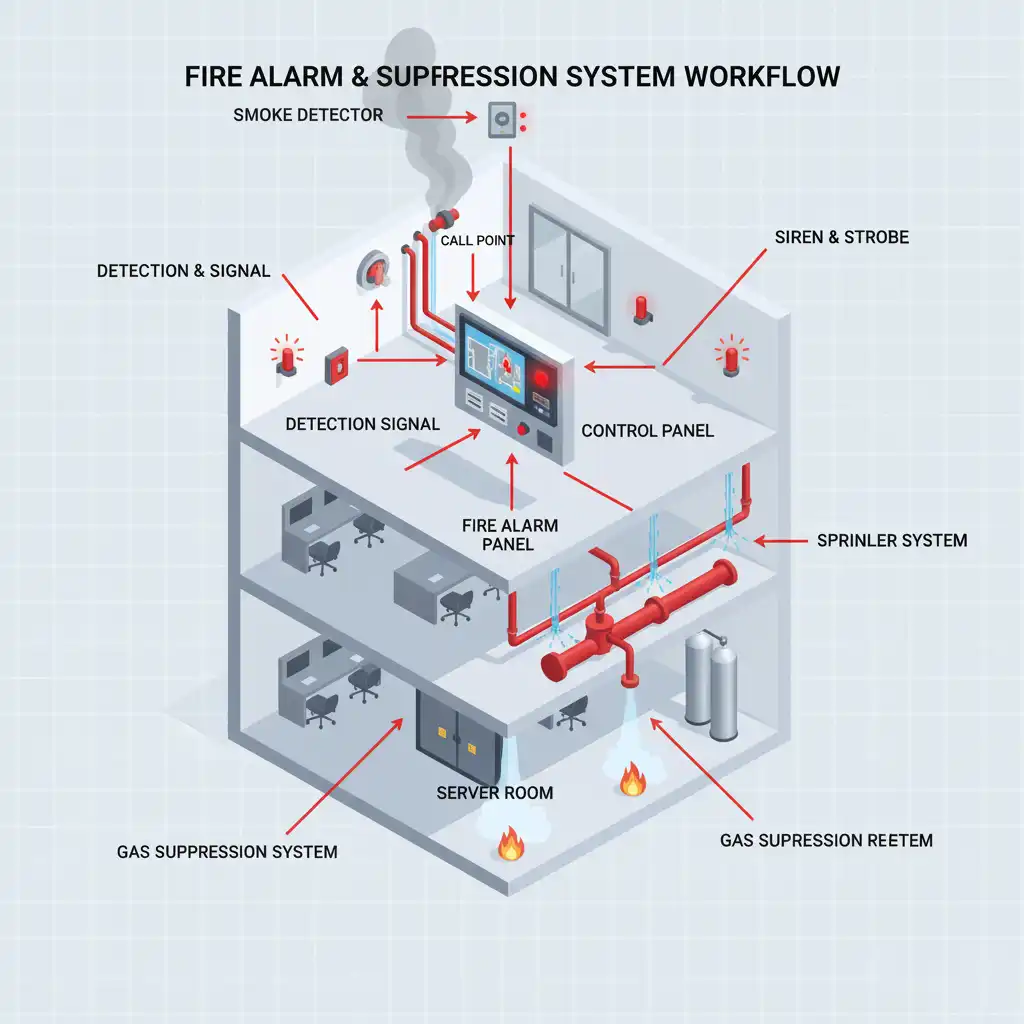 FIRE ALARM & SUPFRESSION SYSTEM WORKFLOW

SMOKE DETECTOR

CALL POINT

SIREN & STROBE

DETECTION & SIGNAL

DETECTION SIGNAL

CONTROL PANEL

FIRE ALARM PANEL

SPRINLER SYSTEM

SERVER ROOM

GAS SUPPRESSION SYSTEM

GAS SUPRESSION REETEM