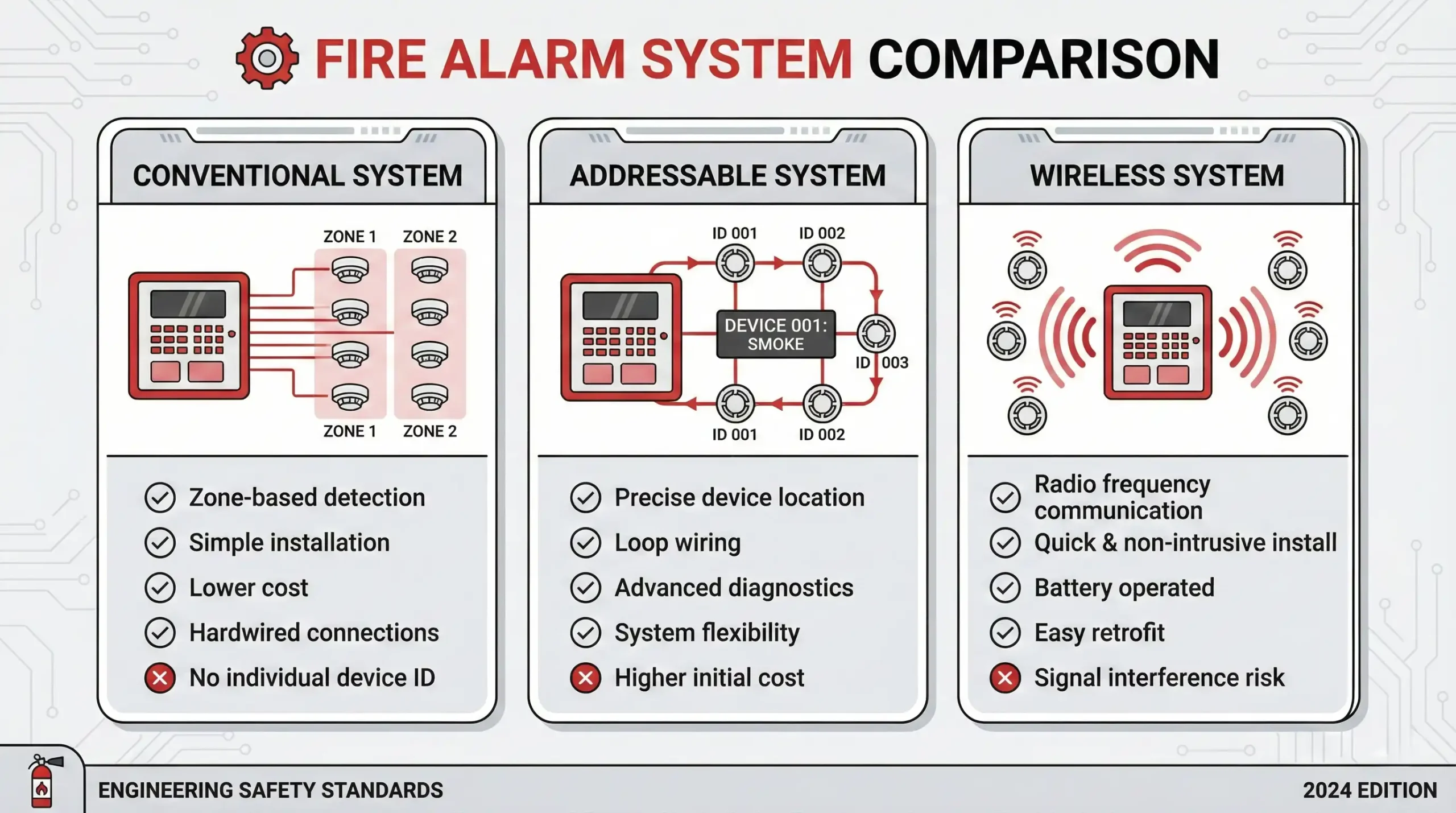 FIRE ALARM SYSTEM COMPARISON

CONVENTIONAL SYSTEM

ZONE 1 ZONE 2

ZONE 1 ZONE 2

Zone-based detection
Simple installation
Lower cost
Hardwired connections
No individual device ID

ADDRESSABLE SYSTEM

ID 001 ID 002

DEVICE 001: SMOKE

ID 003

ID 001 ID 002

Precise device location
Loop wiring
Advanced diagnostics
System flexibility
Higher initial cost

WIRELESS SYSTEM

Radio frequency communication
Quick & non-intrusive install
Battery operated
Easy retrofit
Signal interference risk

ENGINEERING SAFETY STANDARDS

2024 EDITION